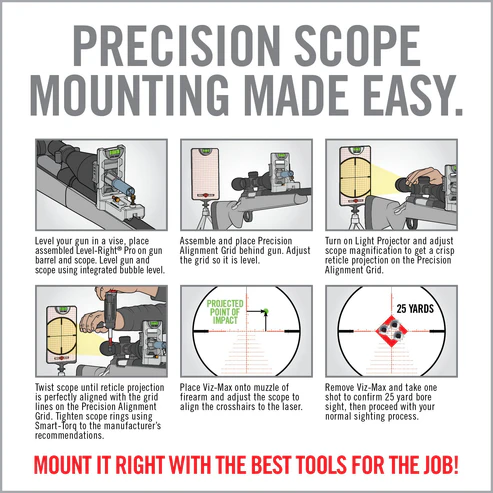 PRECISION SCOPE MOUNTING MADE EASY.

Level your gun in a vise, place assembled Level-Right® Pro on gun barrel and scope. Level gun and scope using integrated bubble level.

Assemble and place Precision Alignment Grid behind gun. Adjust the grid so it is level.

Turn on Light Projector and adjust scope magnification to get a crisp reticle projection on the Precision Alignment Grid.

Twist scope until reticle projection is perfectly aligned with the grid lines on the Precision Alignment Grid. Tighten scope rings using Smart-Torq to the manufacturer's recommendations.

PROJECTED POINT OF IMPACT

Place Viz-Max onto muzzle of firearm and adjust the scope to align the crosshairs to the laser.

25 YARDS

Remove Viz-Max and take one shot to confirm 25 yard bore sight, then proceed with your normal sighting process.

MOUNT IT RIGHT WITH THE BEST TOOLS FOR THE JOB!