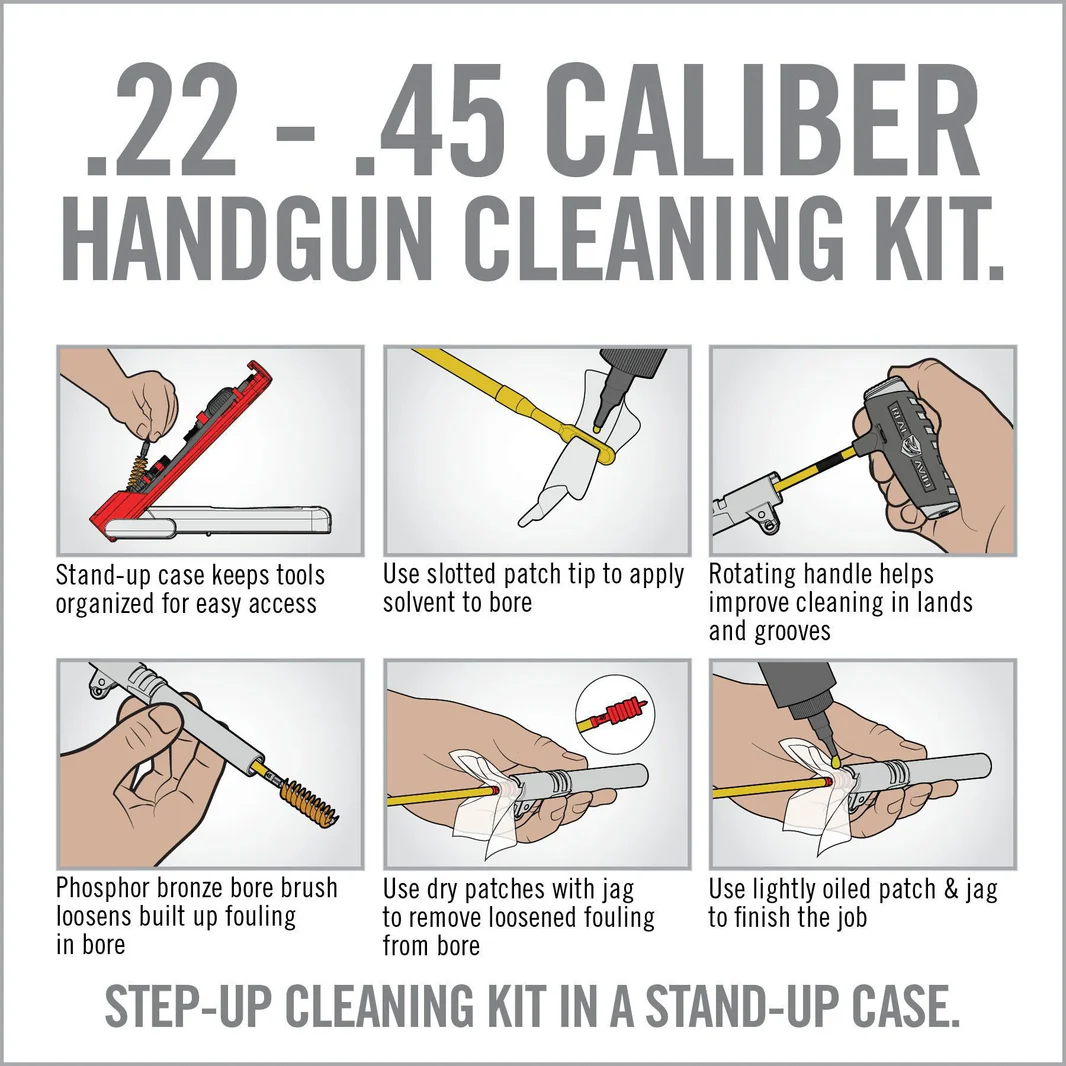 .22 - .45 CALIBER
HANDGUN CLEANING KIT.

Stand-up case keeps tools organized for easy access

Use slotted patch tip to apply solvent to bore

REAL AVID

Rotating handle helps improve cleaning in lands and grooves

Phosphor bronze bore brush loosens built up fouling in bore

Use dry patches with jag to remove loosened fouling from bore

Use lightly oiled patch & jag to finish the job

STEP-UP CLEANING KIT IN A STAND-UP CASE.