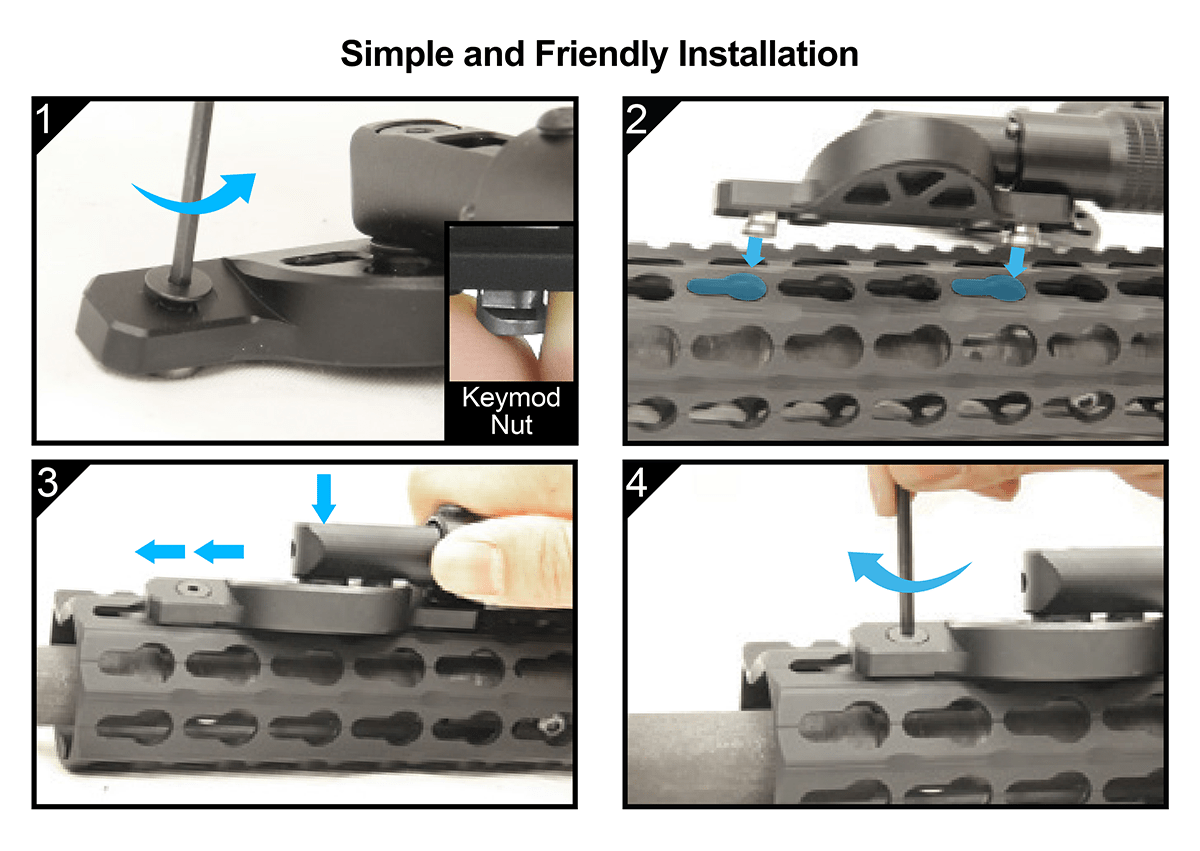 Simple and Friendly Installation

1

Keymod Nut

2

3

4